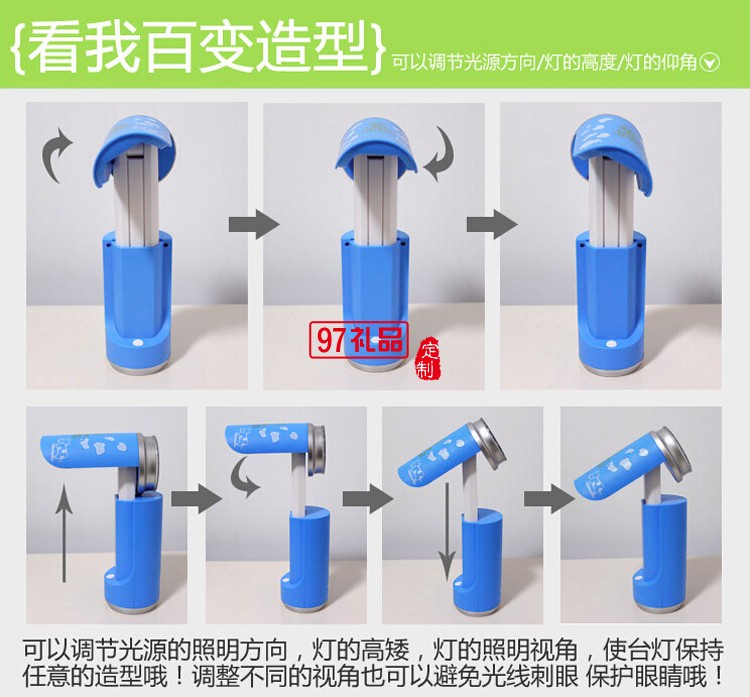 {看我百变造型} 可以调节光源方向/灯的高度/灯的仰角

97礼品 定制

可以调节光源的照明方向，灯的高矮，灯的照明视角，使台灯保持任意的造型哦！调整不同的视角也可以避免光线刺眼 保护眼睛哦！