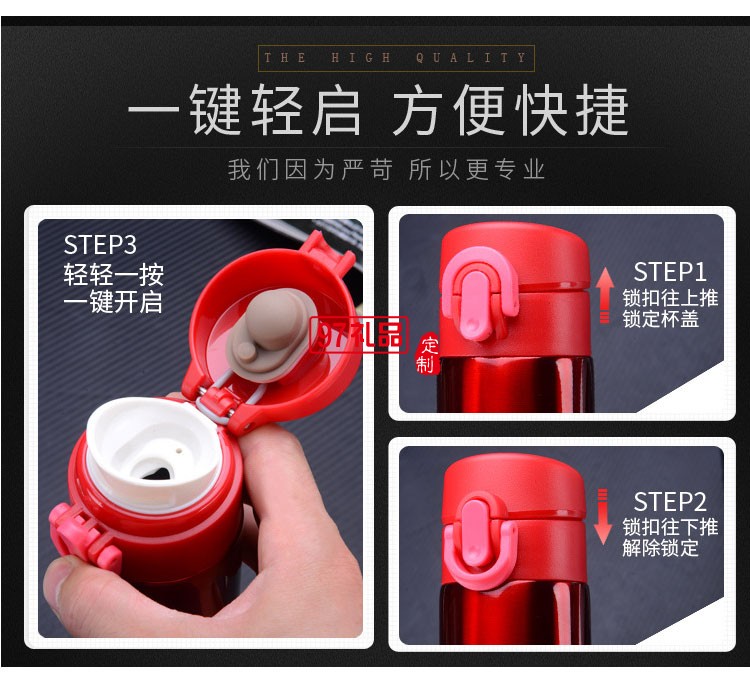 THE HIGH QUALITY

一键轻启 方便快捷

我们因为严苛 所以更专业

STEP3
轻轻一按
一键开启

97礼品 定制

STEP1
锁扣往上推
锁定杯盖

STEP2
锁扣往下推
解除锁定