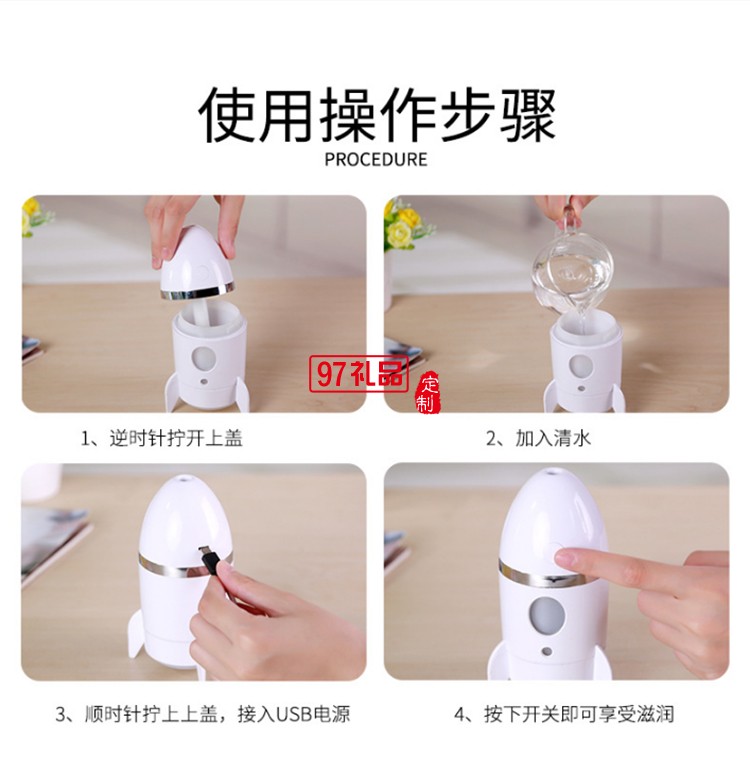 使用操作步骤
PROCEDURE

97礼品
定制

1、逆时针拧开上盖

2、加入清水

3、顺时针拧上上盖，接入USB电源

4、按下开关即可享受滋润