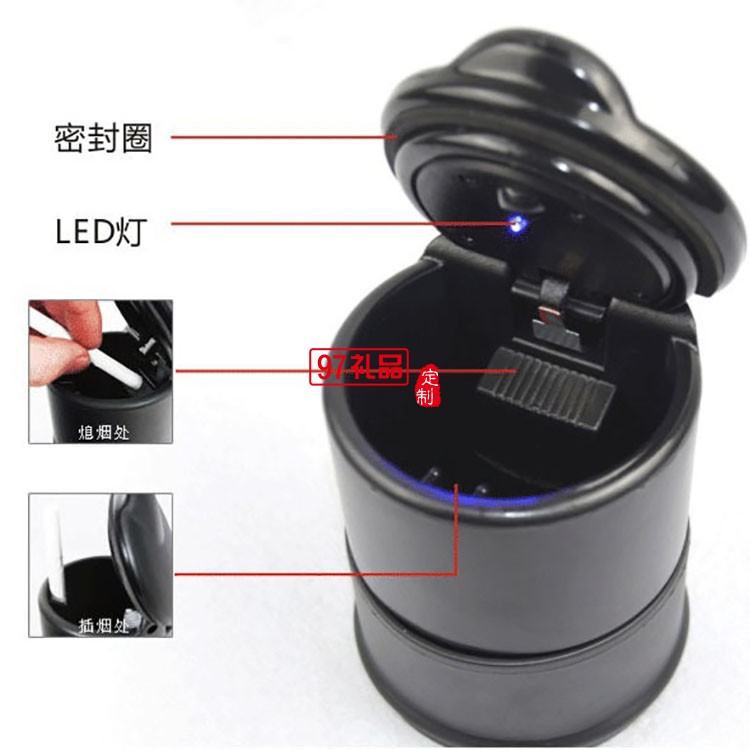 密封圈

LED灯

熄烟处

97礼品

定制

插烟处