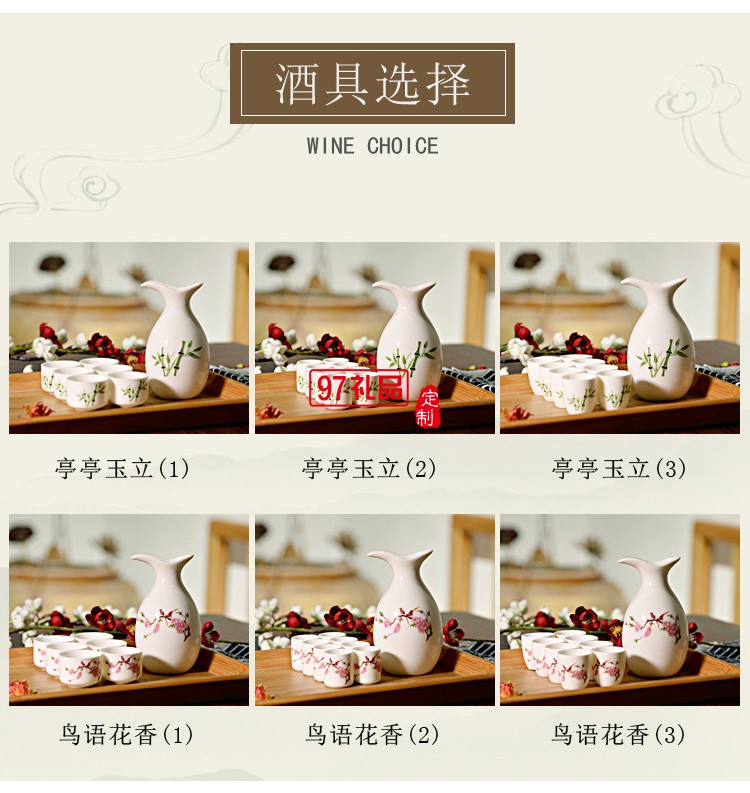 酒具选择

WINE CHOICE

97礼品 定制

亭亭玉立(1)

亭亭玉立(2)

亭亭玉立(3)

鸟语花香(1)

鸟语花香(2)

鸟语花香(3)