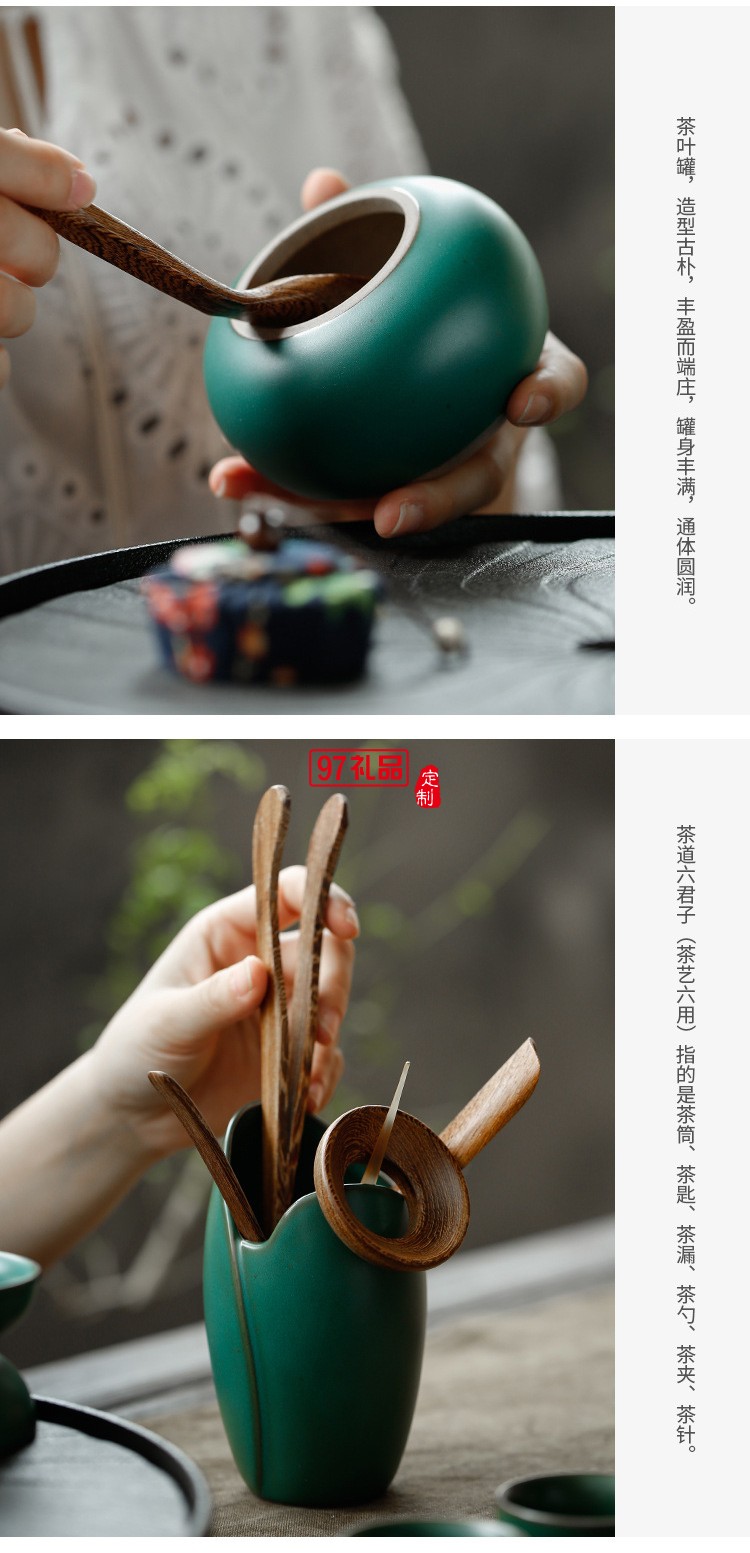 茶叶罐，造型古朴，丰盈而端庄，罐身丰满，通体圆润。

97礼品 定制

茶道六君子（茶艺六用）指的是茶筒、茶匙、茶漏、茶勺、茶夹、茶针。