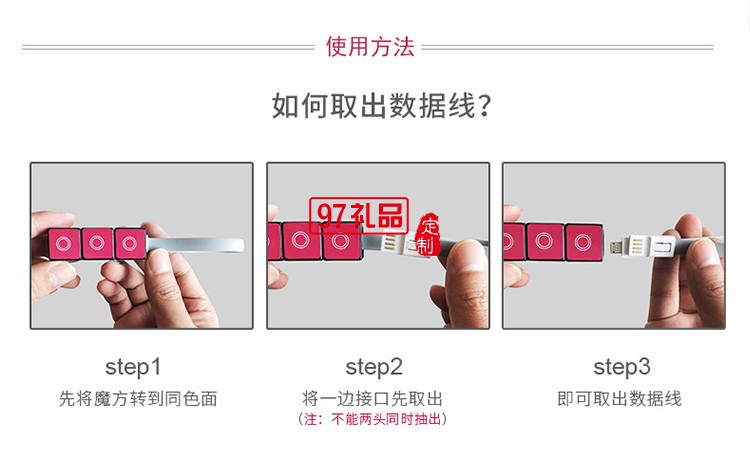 使用方法

如何取出数据线？

97礼品 定制

step1
先将魔方转到同色面

step2
将一边接口先取出
（注：不能两头同时抽出）

step3
即可取出数据线