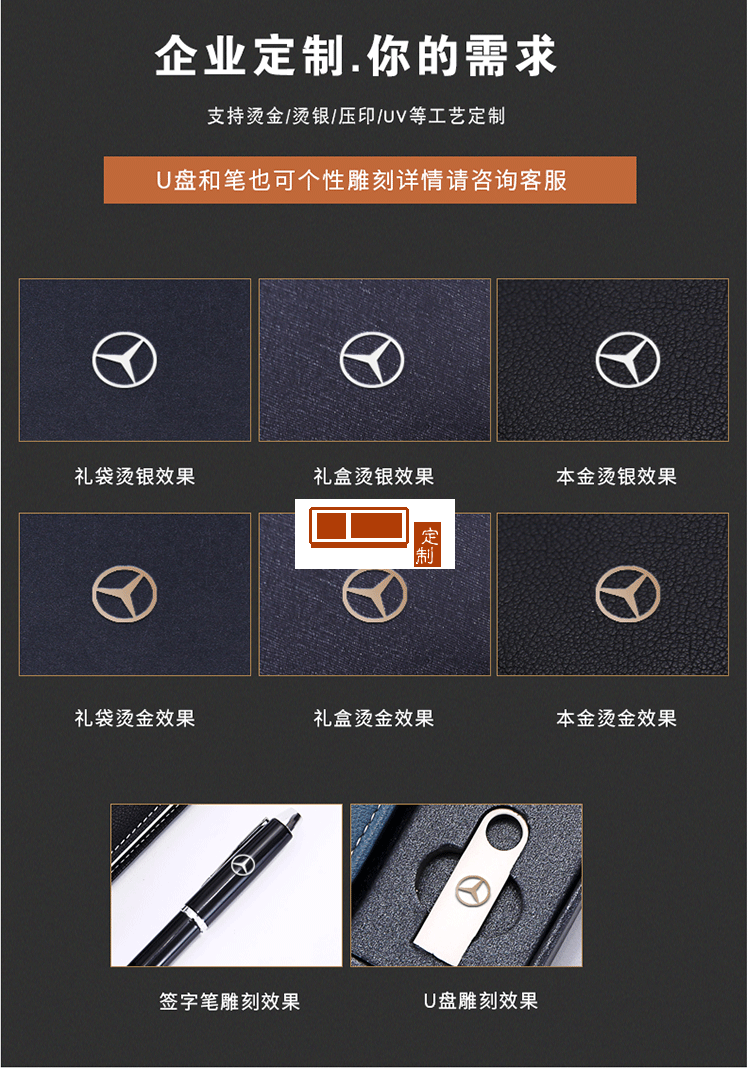 企业定制.你的需求

支持烫金/烫银/压印/UV等工艺定制

U盘和笔也可个性雕刻详情请咨询客服

礼袋烫银效果

礼盒烫银效果

本金烫银效果

定制

礼袋烫金效果

礼盒烫金效果

本金烫金效果

签字笔雕刻效果

U盘雕刻效果