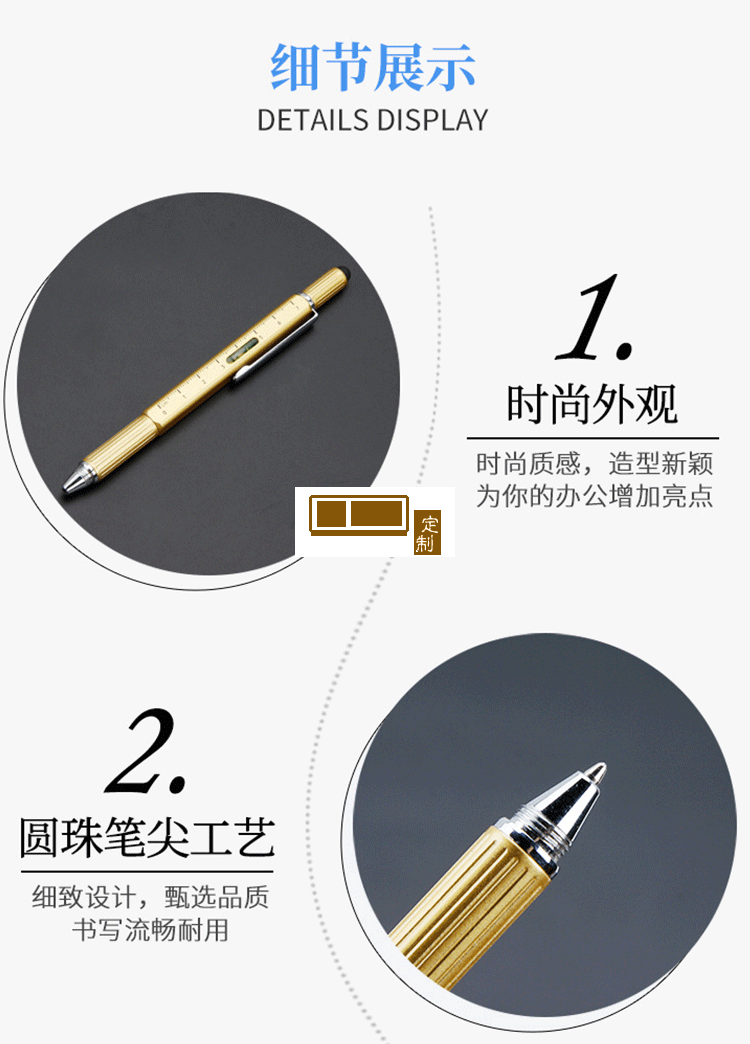 细节展示
DETAILS DISPLAY

1.
时尚外观
时尚质感，造型新颖
为你的办公增加亮点

定制

2.
圆珠笔尖工艺
细致设计，甄选品质
书写流畅耐用