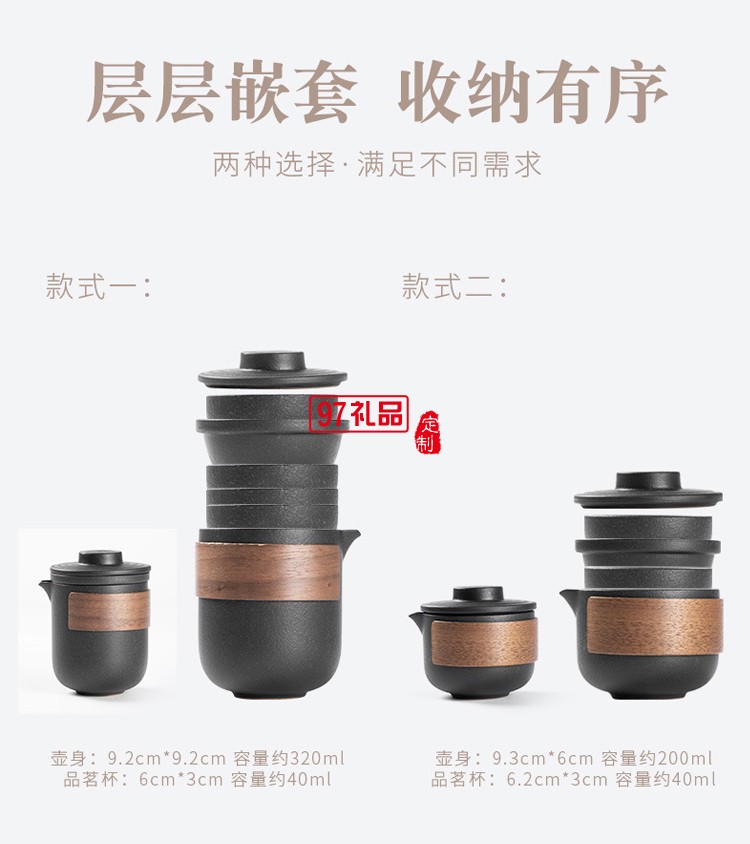 层层嵌套 收纳有序

两种选择·满足不同需求

款式一：

款式二：

97礼品

定制

壶身：9.2cm*9.2cm 容量约320ml
品茗杯：6cm*3cm 容量约40ml

壶身：9.3cm*6cm 容量约200ml
品茗杯：6.2cm*3cm 容量约40ml