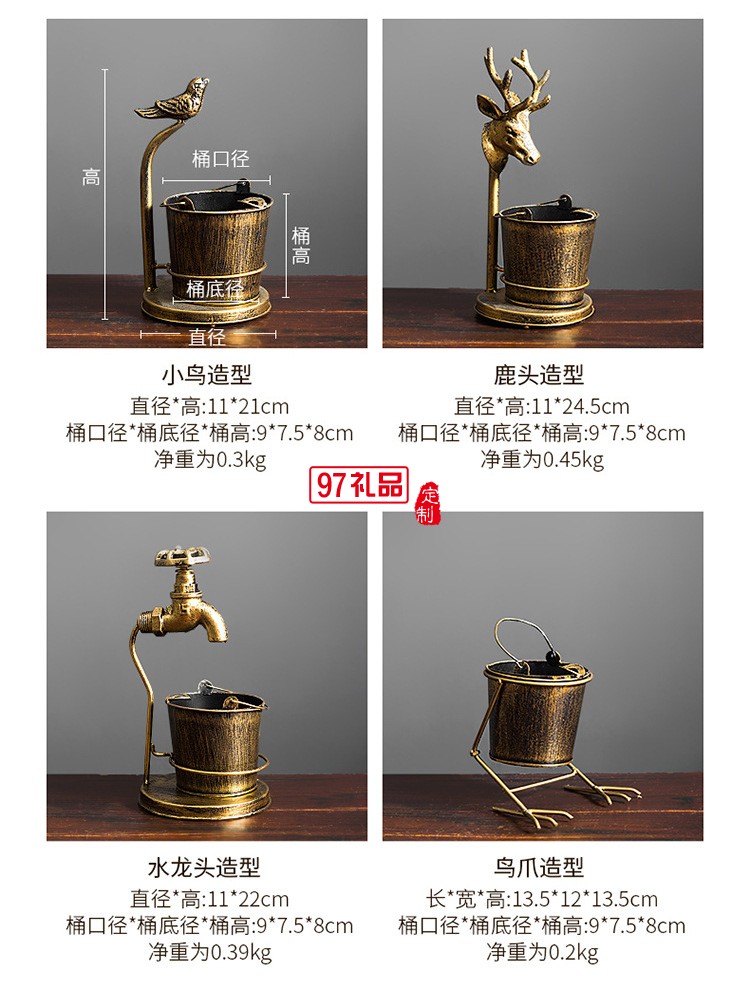 高

桶口径

桶高

桶底径

直径

小鸟造型
直径*高:11*21cm
桶口径*桶底径*桶高:9*7.5*8cm
净重为0.3kg

鹿头造型
直径*高:11*24.5cm
桶口径*桶底径*桶高:9*7.5*8cm
净重为0.45kg

97礼品 定制

水龙头造型
直径*高:11*22cm
桶口径*桶底径*桶高:9*7.5*8cm
净重为0.39kg

鸟爪造型
长*宽*高:13.5*12*13.5cm
桶口径*桶底径*桶高:9*7.5*8cm
净重为0.2kg