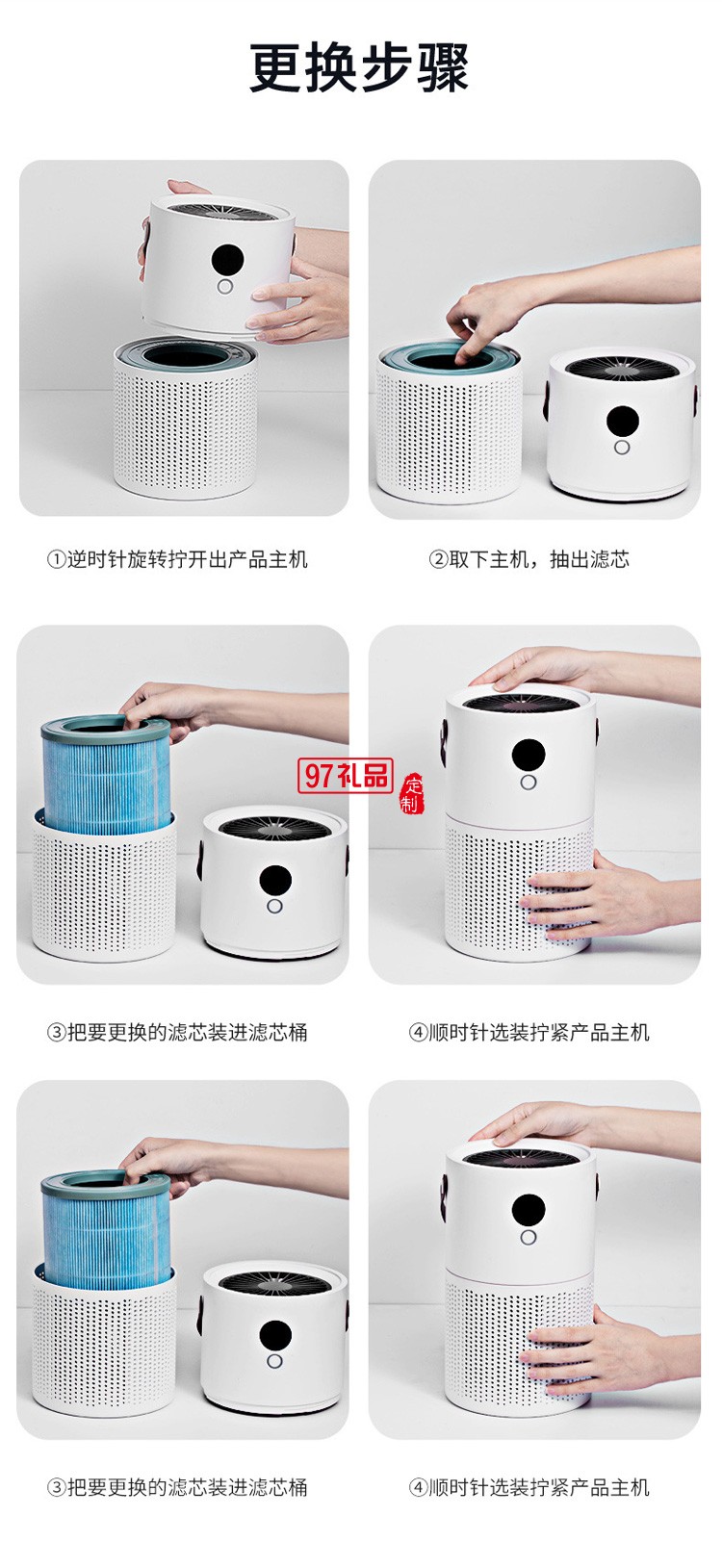 更换步骤

①逆时针旋转拧开出产品主机

②取下主机，抽出滤芯

97礼品 定制

③把要更换的滤芯装进滤芯桶

④顺时针选装拧紧产品主机

③把要更换的滤芯装进滤芯桶

④顺时针选装拧紧产品主机