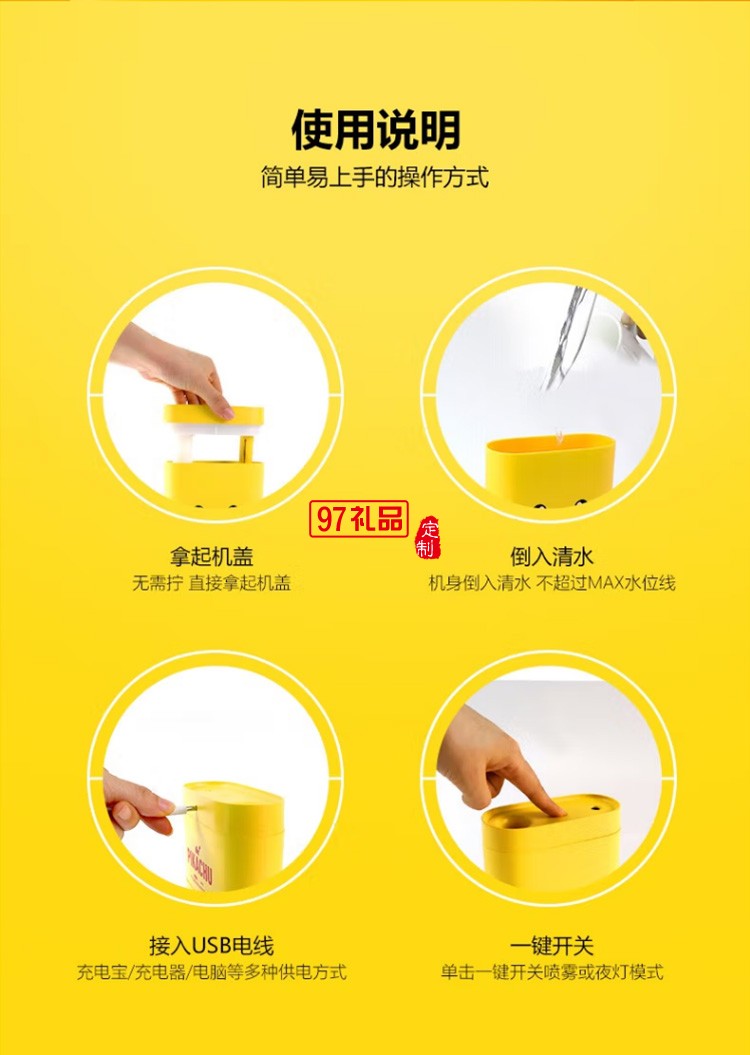 使用说明
简单易上手的操作方式

97礼品 定制

拿起机盖
无需拧 直接拿起机盖

倒入清水
机身倒入清水 不超过MAX水位线

PIKACHU

接入USB电线
充电宝/充电器/电脑等多种供电方式

一键开关
单击一键开关喷雾或夜灯模式