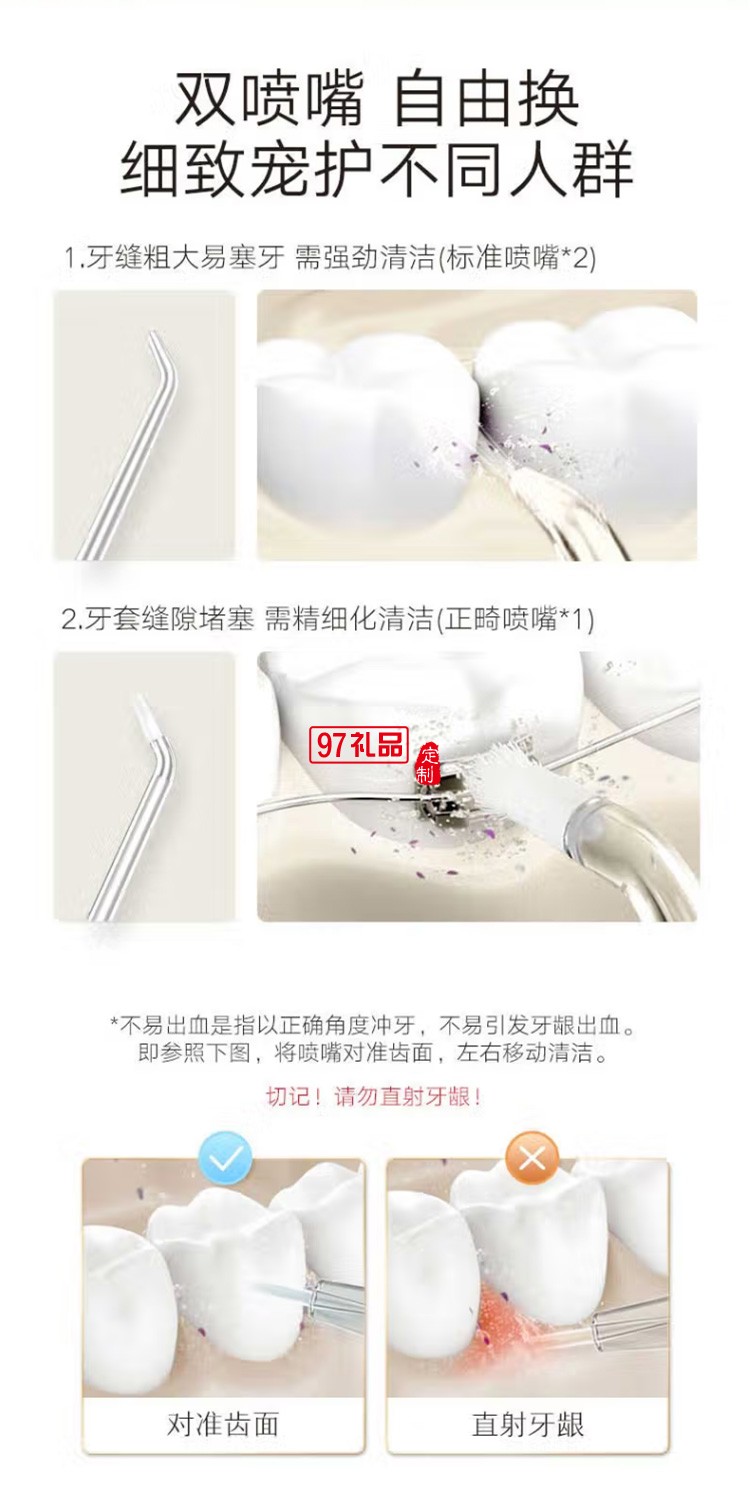 双喷嘴 自由换
细致宠护不同人群

1.牙缝粗大易塞牙 需强劲清洁(标准喷嘴*2)

2.牙套缝隙堵塞 需精细化清洁(正畸喷嘴*1)

97礼品 定制

*不易出血是指以正确角度冲牙，不易引发牙龈出血。
即参照下图，将喷嘴对准齿面，左右移动清洁。

切记！请勿直射牙龈！

对准齿面

直射牙龈