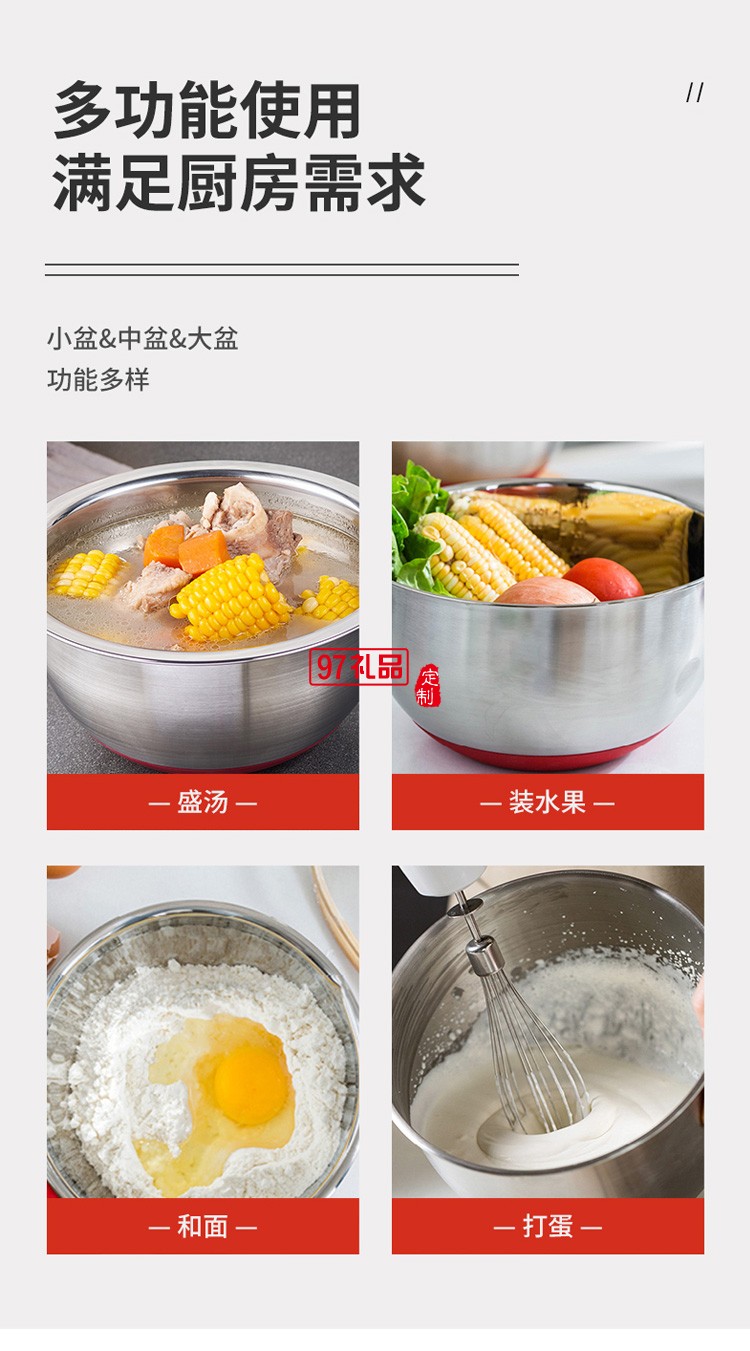 多功能使用
满足厨房需求

//

小盆&中盆&大盆
功能多样

97礼品 定制

— 盛汤 —

— 装水果 —

— 和面 —

— 打蛋 —