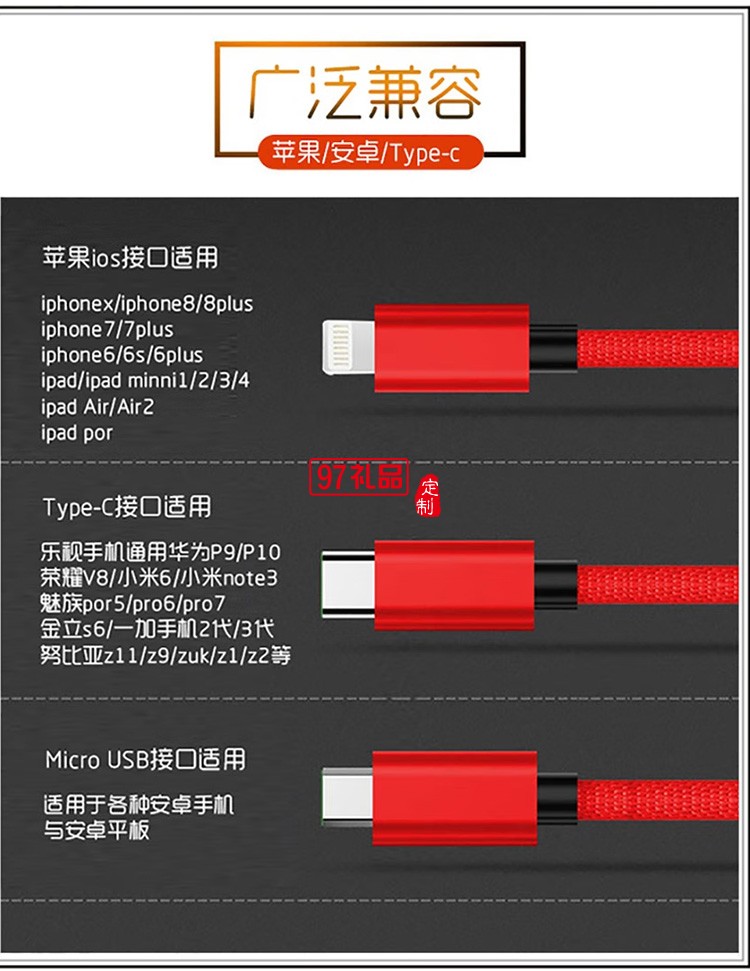 广泛兼容
苹果/安卓/Type-c

苹果ios接口适用

iphonex/iphone8/8plus
iphone7/7plus
iphone6/6s/6plus
ipad/ipad minni1/2/3/4
ipad Air/Air2
ipad por

97礼品 定制

Type-C接口适用

乐视手机通用华为P9/P10
荣耀V8/小米6/小米note3
魅族por5/pro6/pro7
金立s6/一加手机2代/3代
努比亚z11/z9/zuk/z1/z2等

Micro USB接口适用

适用于各种安卓手机
与安卓平板