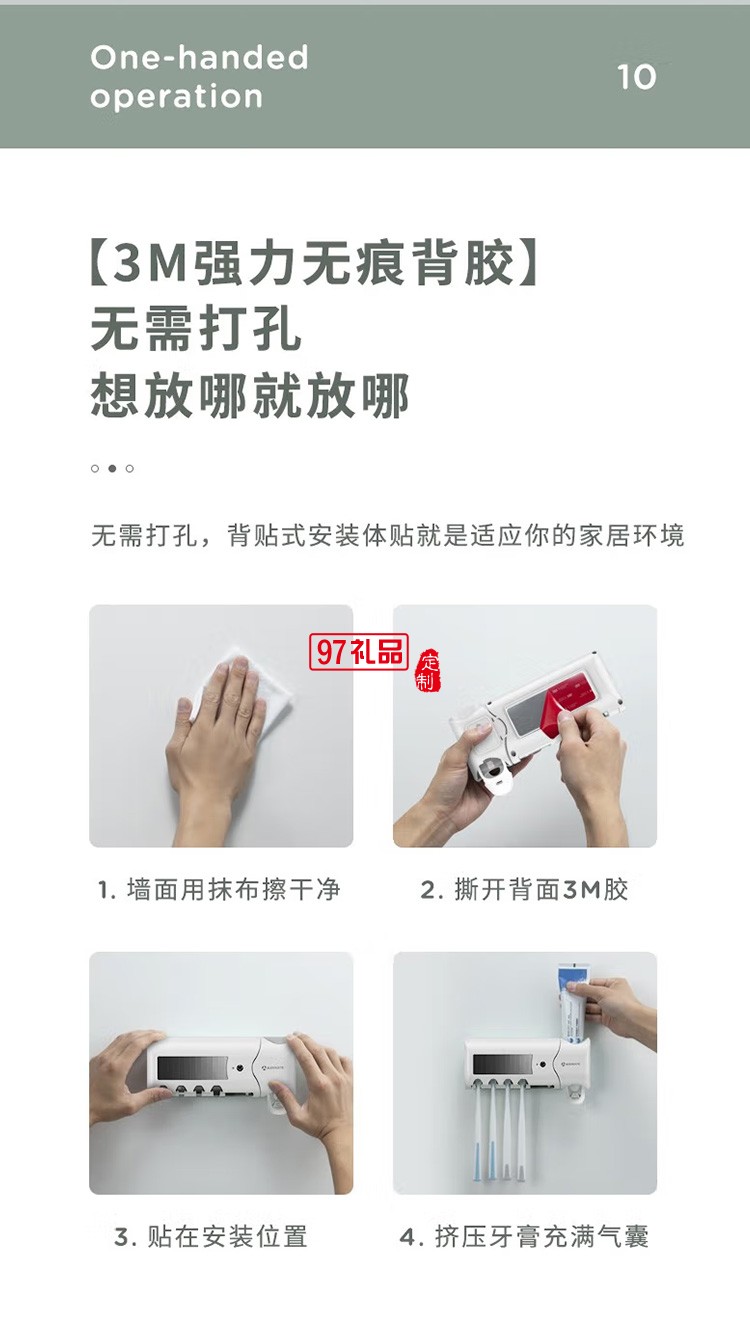 One-handed operation

10

【3M强力无痕背胶】
无需打孔
想放哪就放哪

无需打孔，背贴式安装体贴就是适应你的家居环境

97礼品 定制

1. 墙面用抹布擦干净

2. 撕开背面3M胶

3. 贴在安装位置

4. 挤压牙膏充满气囊