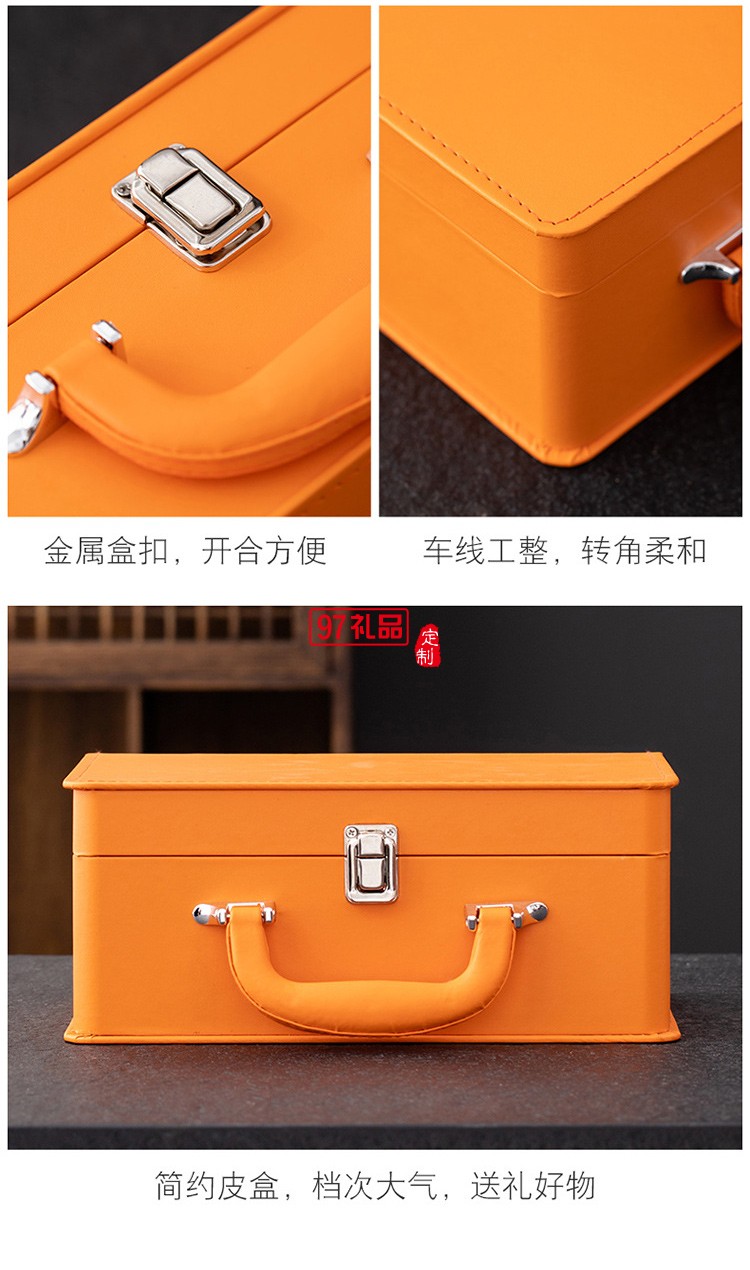 金属盒扣，开合方便

车线工整，转角柔和

97礼品 定制

简约皮盒，档次大气，送礼好物